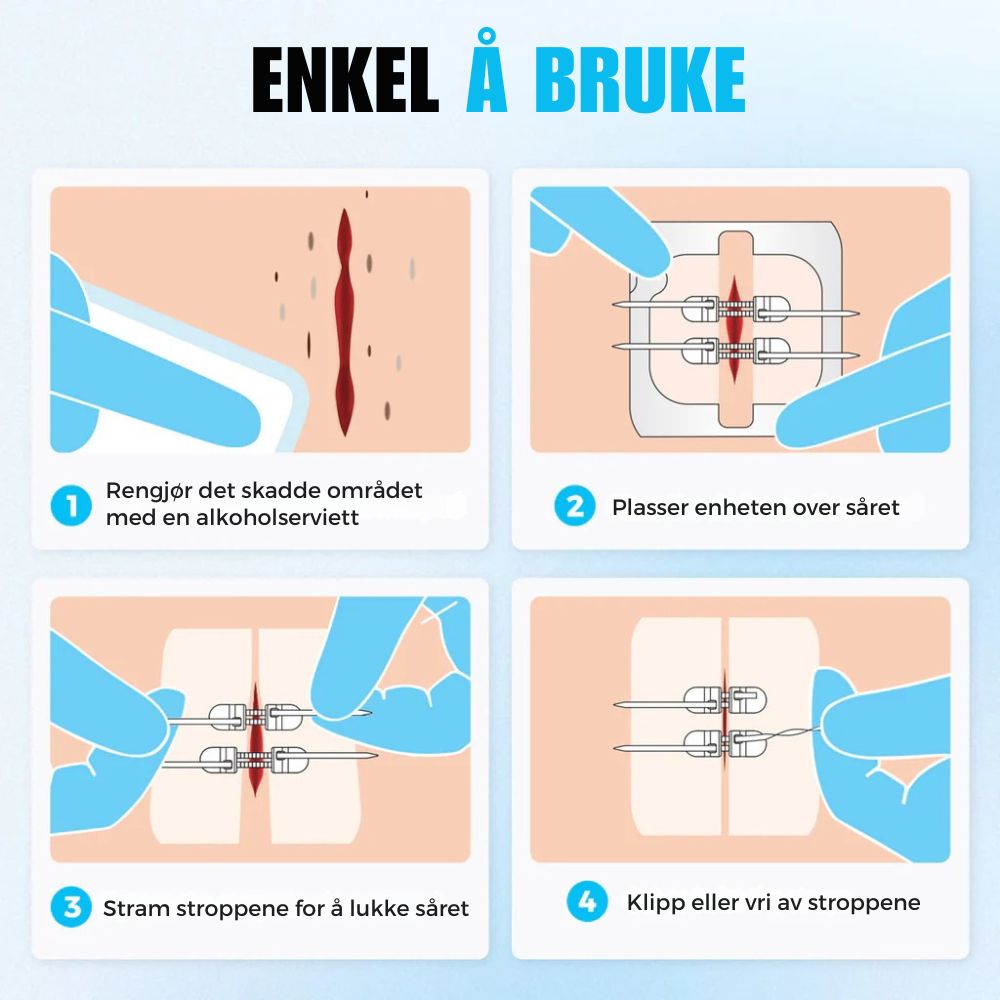 ENKEL Å BRUKE

1 Rengjør det skadde området med en alkoholserviett

2 Plasser enheten over såret

3 Stram stroppene for å lukke såret

4 Klipp eller vri av stroppene